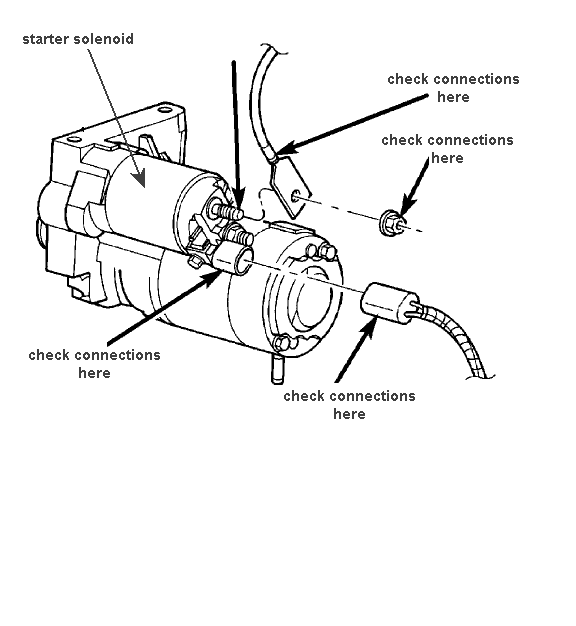 starter solenoid

check connections here

check connections here

check connections here

check connections here